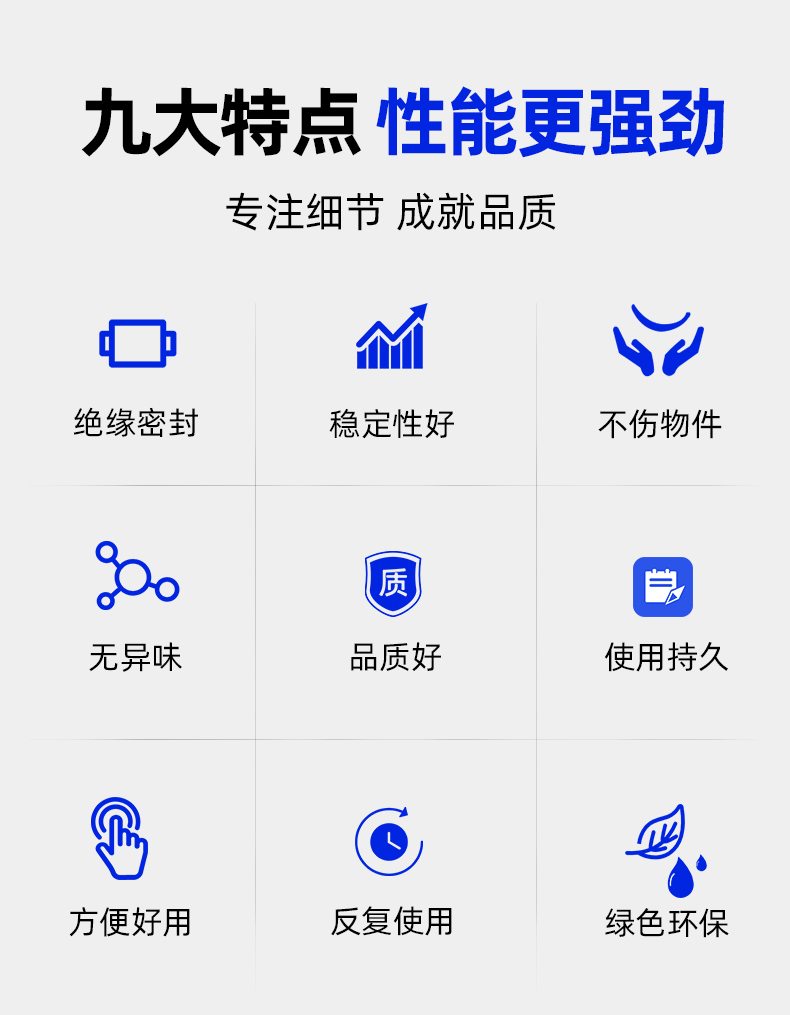 九大特点 性能更强劲

专注细节 成就品质

绝缘密封

稳定性好

不伤物件

无异味

质

品质好

使用持久

方便好用

反复使用

绿色环保