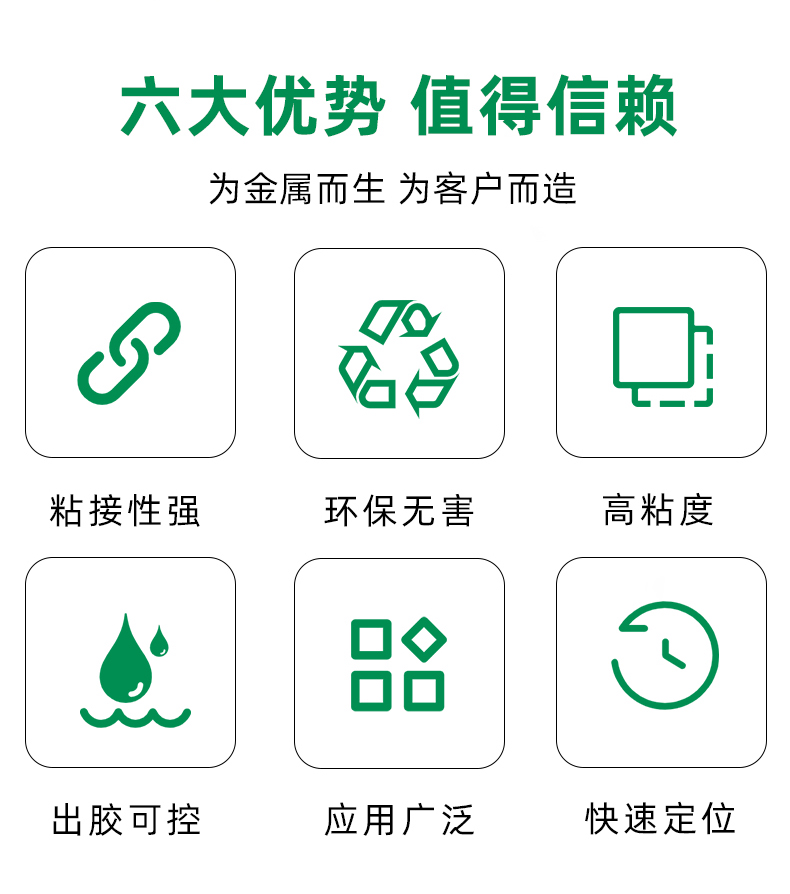 六大优势 值得信赖

为金属而生 为客户而造

粘接性强

环保无害

高粘度

出胶可控

应用广泛

快速定位