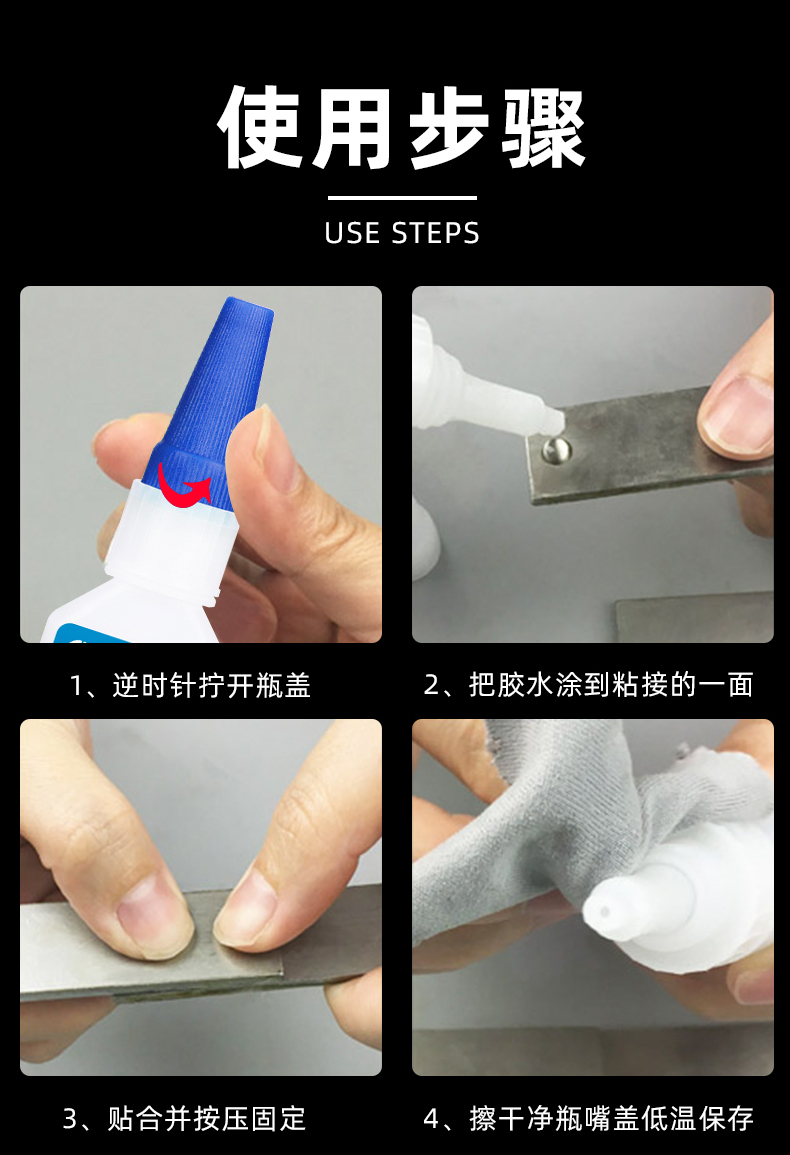 使用步骤

USE STEPS

1、逆时针拧开瓶盖

2、把胶水涂到粘接的一面

3、贴合并按压固定

4、擦干净瓶嘴盖低温保存