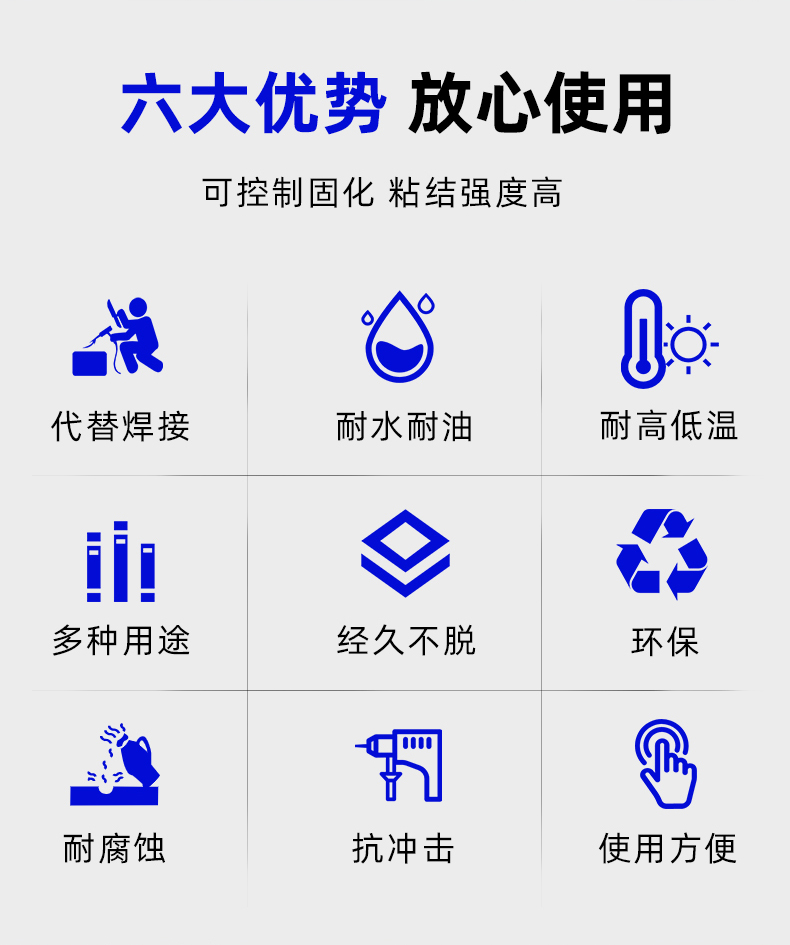 六大优势 放心使用

可控制固化 粘结强度高

代替焊接

耐水耐油

耐高低温

多种用途

经久不脱

环保

耐腐蚀

抗冲击

使用方便